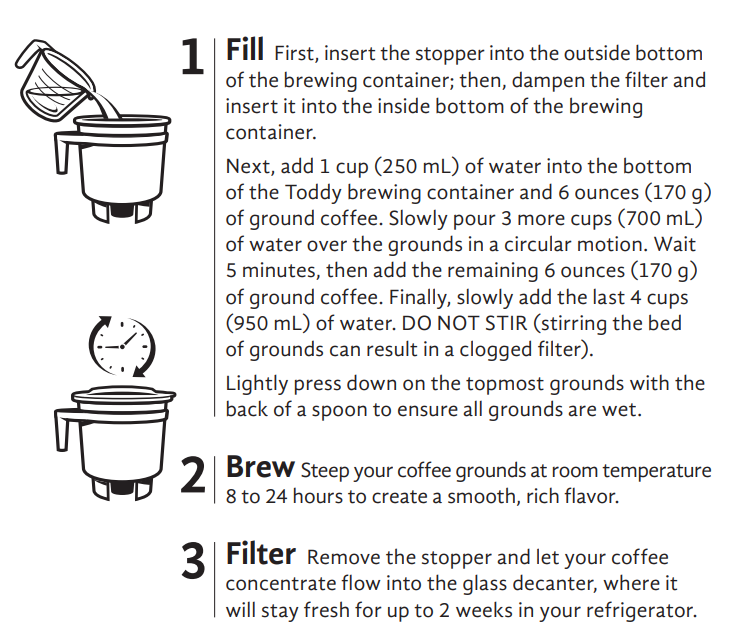 1 Fill First, insert the stopper into the outside bottom of the brewing container; then, dampen the filter and insert it into the inside bottom of the brewing container.

Next, add 1 cup (250 mL) of water into the bottom of the Toddy brewing container and 6 ounces (170 g) of ground coffee. Slowly pour 3 more cups (700 mL) of water over the grounds in a circular motion. Wait 5 minutes, then add the remaining 6 ounces (170 g) of ground coffee. Finally, slowly add the last 4 cups (950 mL) of water. DO NOT STIR (stirring the bed of grounds can result in a clogged filter).

Lightly press down on the topmost grounds with the back of a spoon to ensure all grounds are wet.

2 Brew Steep your coffee grounds at room temperature 8 to 24 hours to create a smooth, rich flavor.

3 Filter Remove the stopper and let your coffee concentrate flow into the glass decanter, where it will stay fresh for up to 2 weeks in your refrigerator.